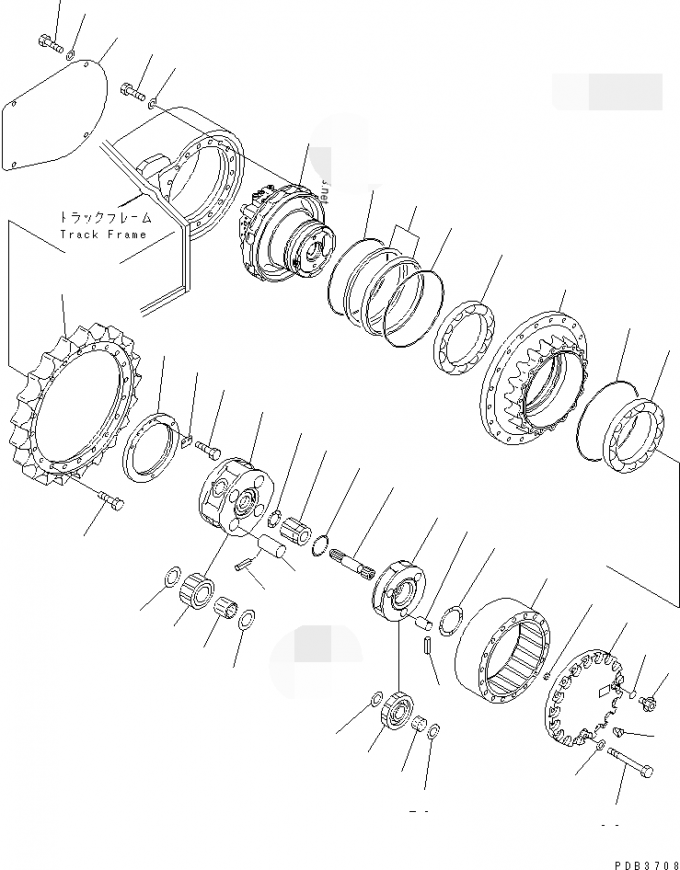 トラックフレーム
Track Frame

PDB3708